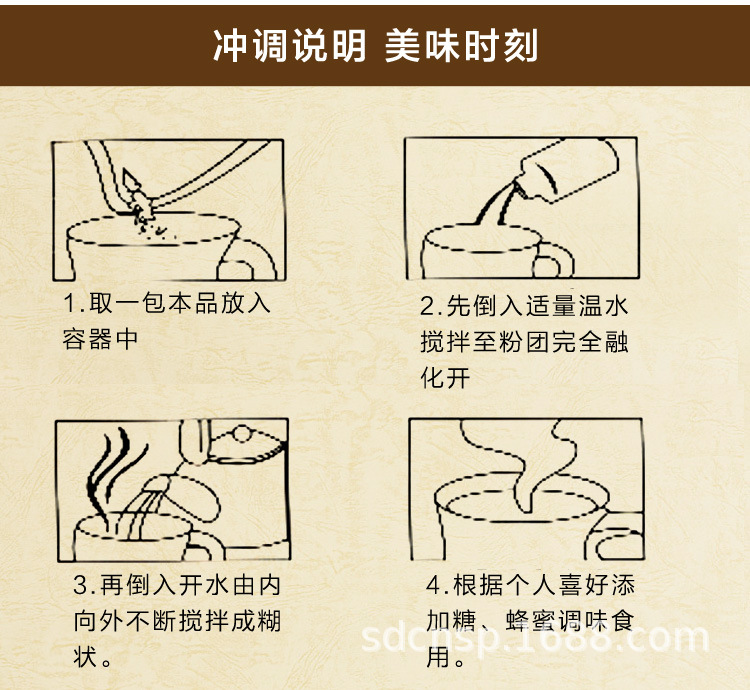 冲调说明 美味时刻

1.取一包本品放入容器中

2.先倒入适量温水搅拌至粉团完全融化开

3.再倒入开水由内向外不断搅拌成糊状。

4.根据个人喜好添加糖、蜂蜜调味食用。

sdcnsp.1688.com