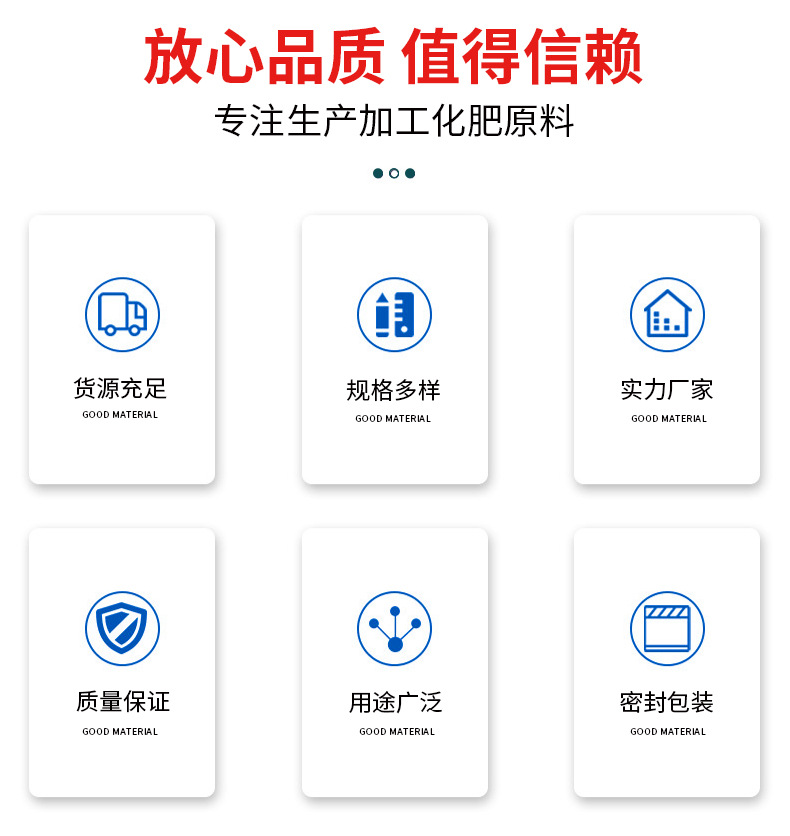 放心品质 值得信赖

专注生产加工化肥原料

货源充足
GOOD MATERIAL

规格多样
GOOD MATERIAL

实力厂家
GOOD MATERIAL

质量保证
GOOD MATERIAL

用途广泛
GOOD MATERIAL

密封包装
GOOD MATERIAL