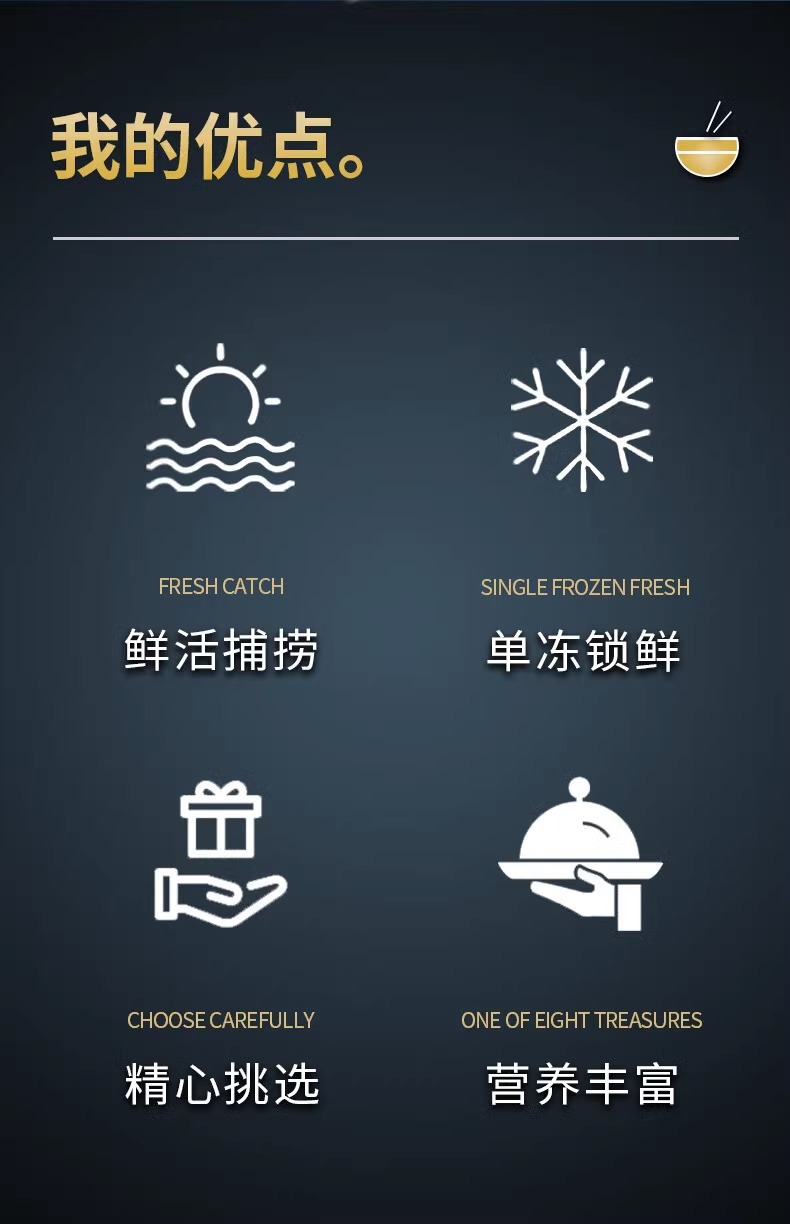 我的优点。

FRESH CATCH
鲜活捕捞

SINGLE FROZEN FRESH
单冻锁鲜

CHOOSE CAREFULLY
精心挑选

ONE OF EIGHT TREASURES
营养丰富