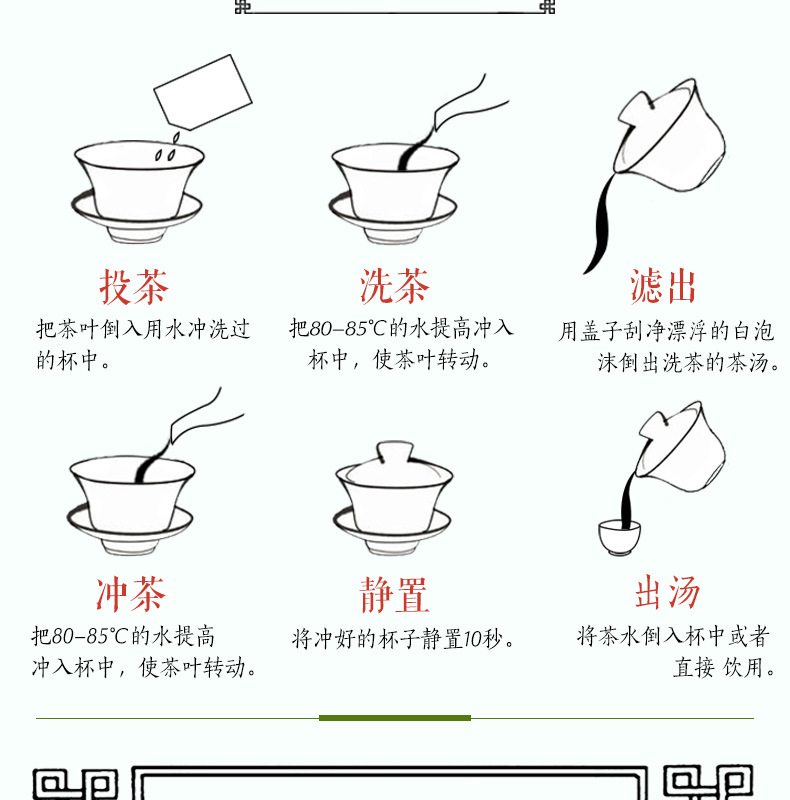 投茶

把茶叶倒入用水冲洗过的杯中。

洗茶

把80–85℃的水提高冲入杯中，使茶叶转动。

滤出

用盖子刮净漂浮的白泡沫倒出洗茶的茶汤。

冲茶

把80–85℃的水提高冲入杯中，使茶叶转动。

静置

将冲好的杯子静置10秒。

出汤

将茶水倒入杯中或者直接 饮用。