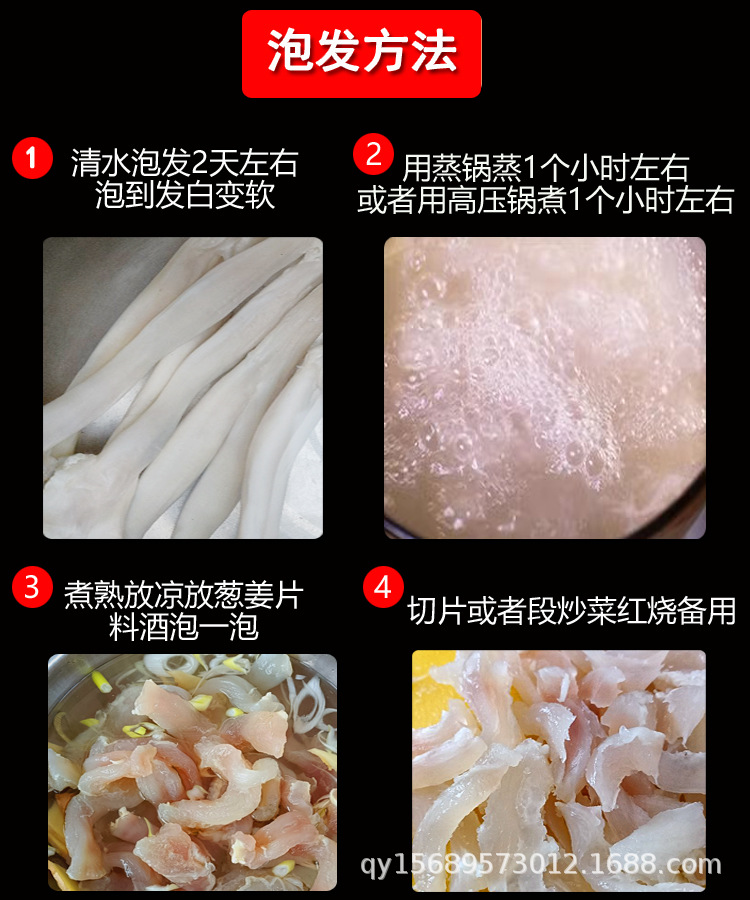 泡发方法

1 清水泡发2天左右
泡到发白变软

2 用蒸锅蒸1个小时左右
或者用高压锅煮1个小时左右

3 煮熟放凉放葱姜片
料酒泡一泡

4 切片或者段炒菜红烧备用

qy15689573012.1688.com